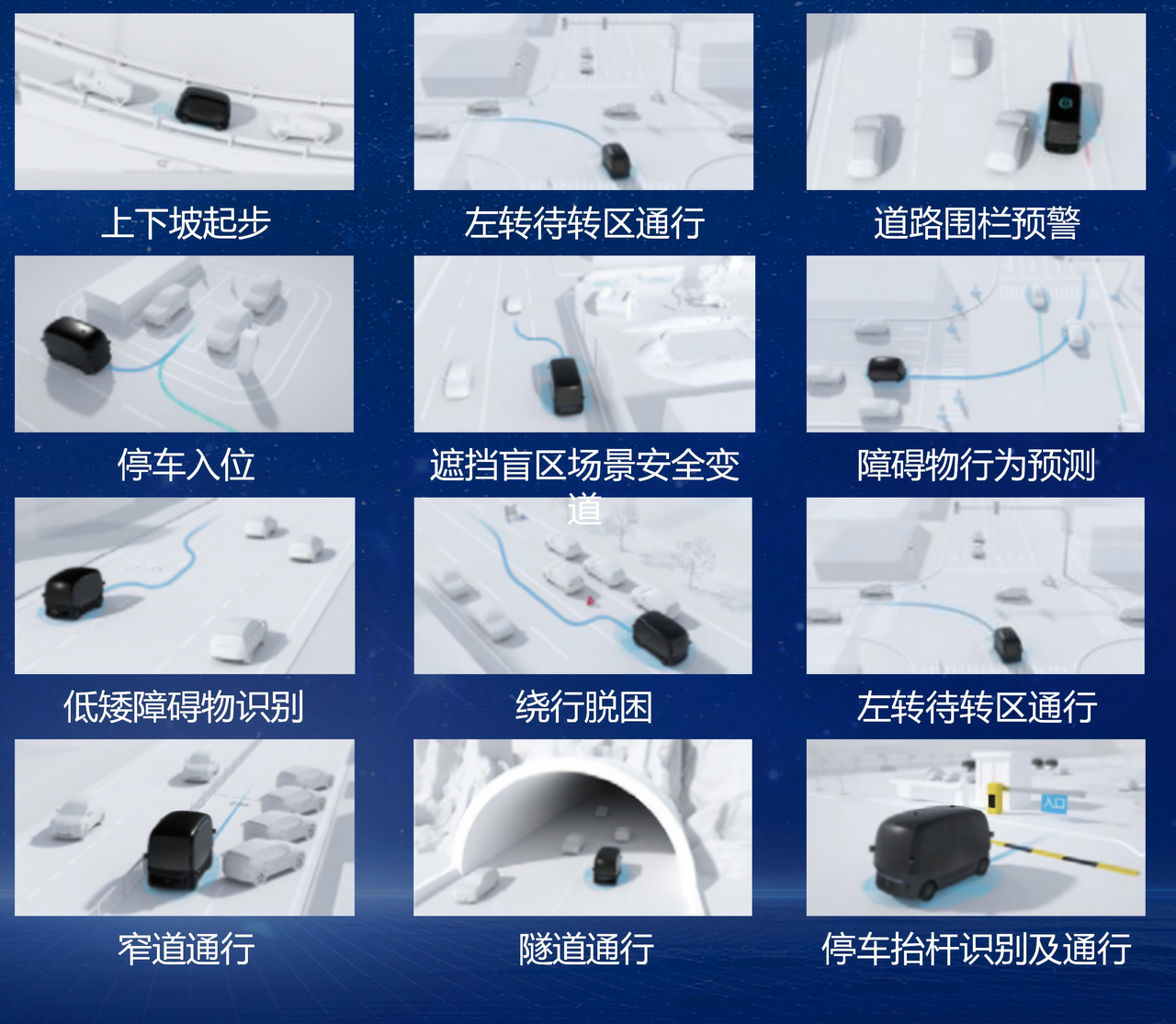 上下坡起步

左转待转区通行

道路围栏预警

停车入位

遮挡盲区场景安全变道

障碍物行为预测

低矮障碍物识别

绕行脱困

左转待转区通行

窄道通行

隧道通行

入口

停车抬杆识别及通行